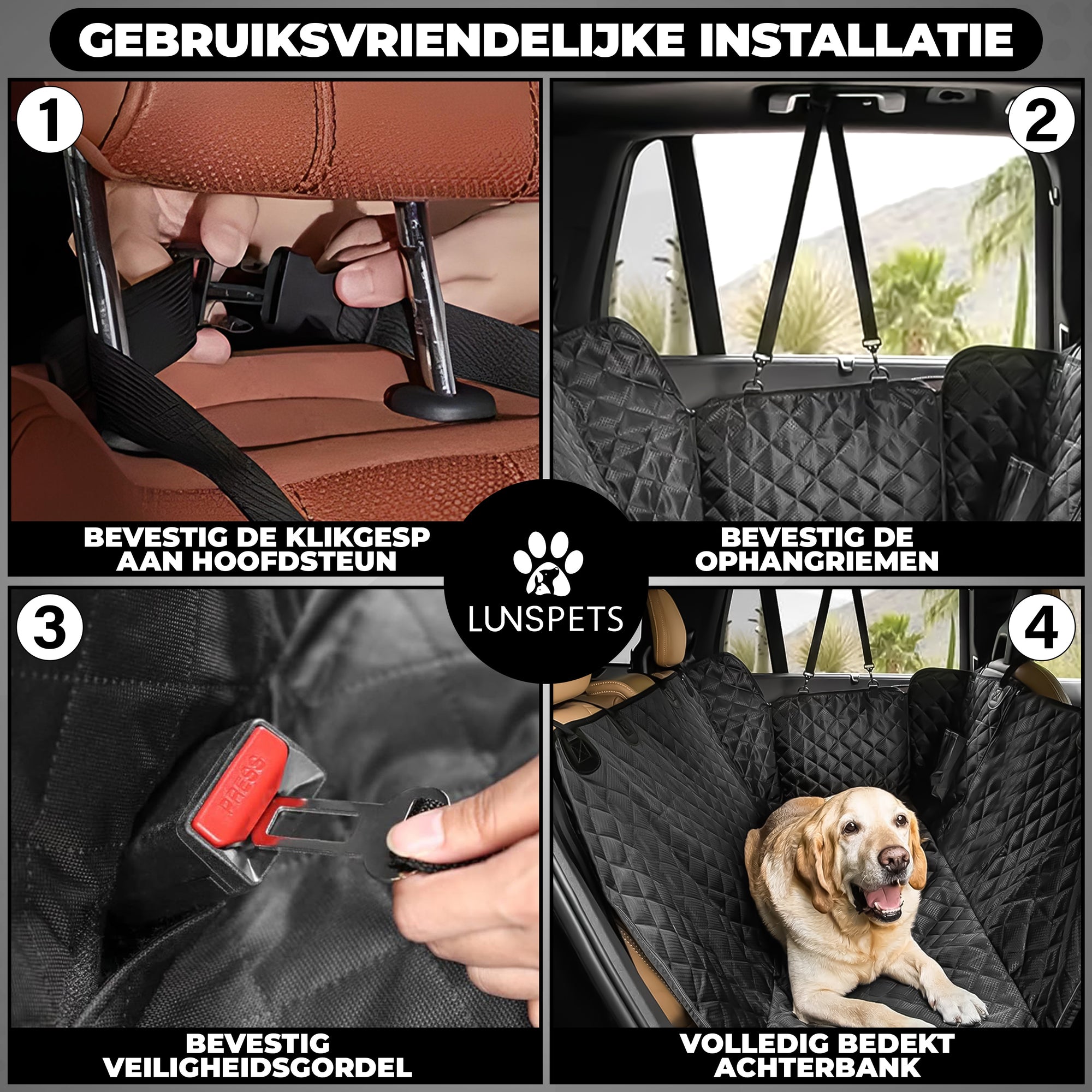 GEBRUIKSVRIENDELIJKE INSTALLATIE

1

BEVESTIG DE KLIKGESP AAN HOOFDSTEUN

2

BEVESTIG DE OPHANGRIEMEN

LUNSPETS

3

PRESS

BEVESTIG VEILIGHEIDSGORDEL

4

VOLLEDIG BEDEKT ACHTERBANK